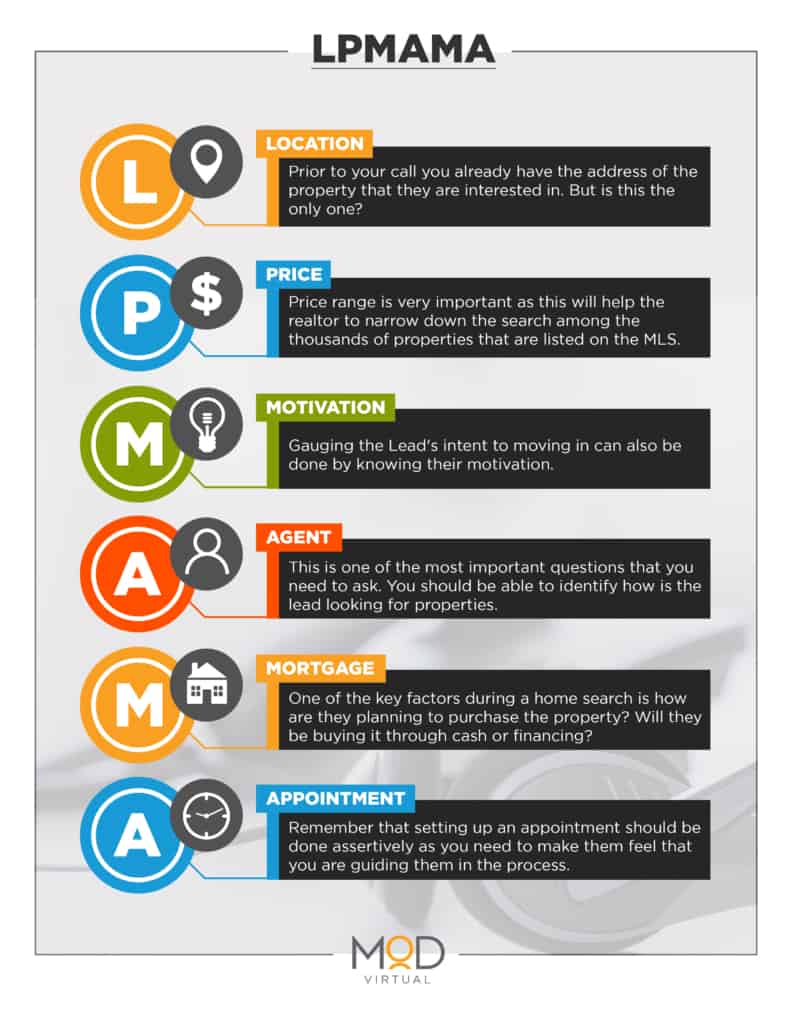 LPMAMA

L

LOCATION

Prior to your call you already have the address of the property that they are interested in. But is this the only one?

P

$

PRICE

Price range is very important as this will help the realtor to narrow down the search among the thousands of properties that are listed on the MLS.

M

MOTIVATION

Gauging the Lead's intent to moving in can also be done by knowing their motivation.

A

AGENT

This is one of the most important questions that you need to ask. You should be able to identify how is the lead looking for properties.

M

MORTGAGE

One of the key factors during a home search is how are they planning to purchase the property? Will they be buying it through cash or financing?

A

APPOINTMENT

Remember that setting up an appointment should be done assertively as you need to make them feel that you are guiding them in the process.

MOD
VIRTUAL